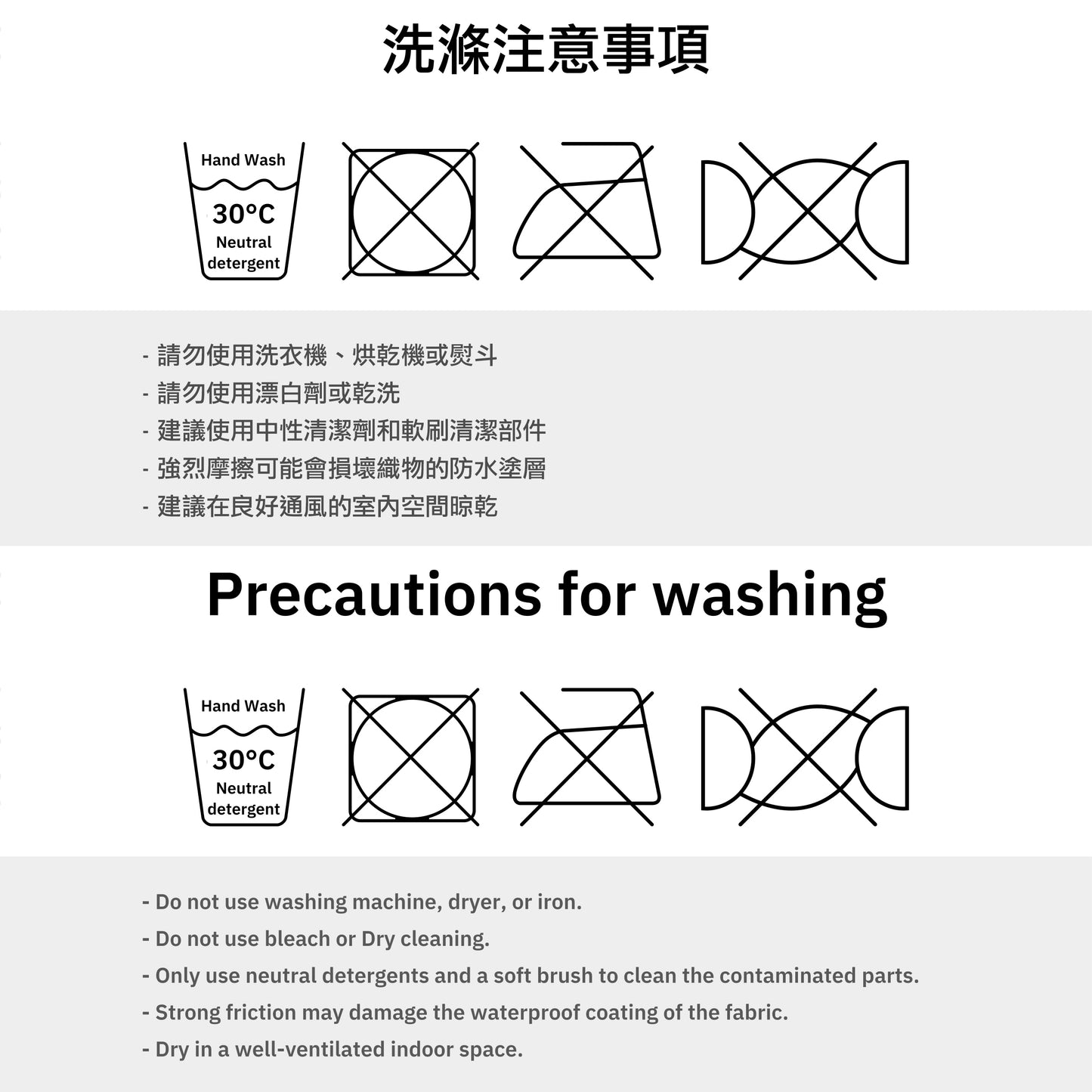 洗滌注意事項

Hand Wash
30°C
Neutral detergent

- 請勿使用洗衣機、烘乾機或熨斗
- 請勿使用漂白劑或乾洗
- 建議使用中性清潔劑和軟刷清潔部件
- 強烈摩擦可能會損壞織物的防水塗層
- 建議在良好通風的室內空間晾乾

Precautions for washing

Hand Wash
30°C
Neutral detergent

- Do not use washing machine, dryer, or iron.
- Do not use bleach or Dry cleaning.
- Only use neutral detergents and a soft brush to clean the contaminated parts.
- Strong friction may damage the waterproof coating of the fabric.
- Dry in a well-ventilated indoor space.